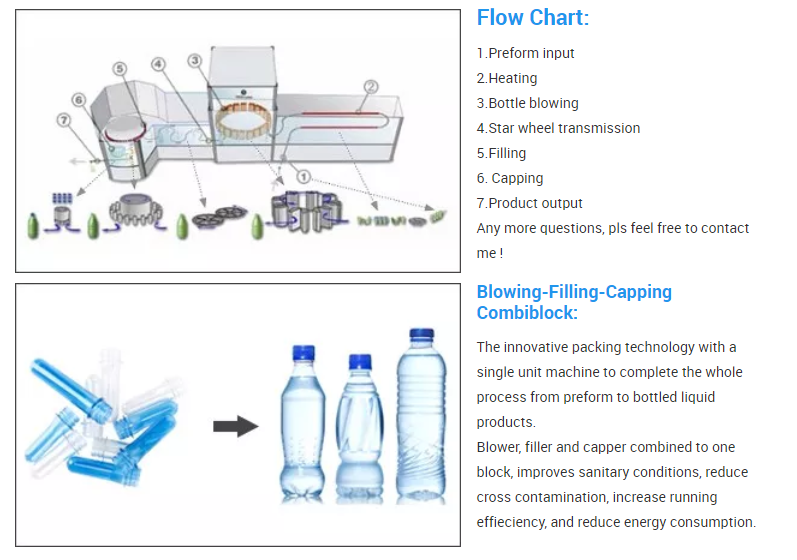 5 4 3 2 6 7 1

Flow Chart:

1.Preform input
2.Heating
3.Bottle blowing
4.Star wheel transmission
5.Filling
6. Capping
7.Product output
Any more questions, pls feel free to contact me !

Blowing-Filling-Capping Combiblock:

The innovative packing technology with a single unit machine to complete the whole process from preform to bottled liquid products.
Blower, filler and capper combined to one block, improves sanitary conditions, reduce cross contamination, increase running effieciency, and reduce energy consumption.